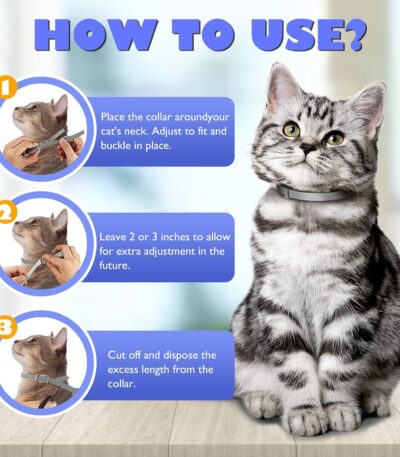 HOW TO USE?

1

Place the collar aroundyour cat's neck. Adjust to fit and buckle in place.

2

Leave 2 or 3 inches to allow for extra adjustment in the future.

3

Cut off and dispose the excess length from the collar.