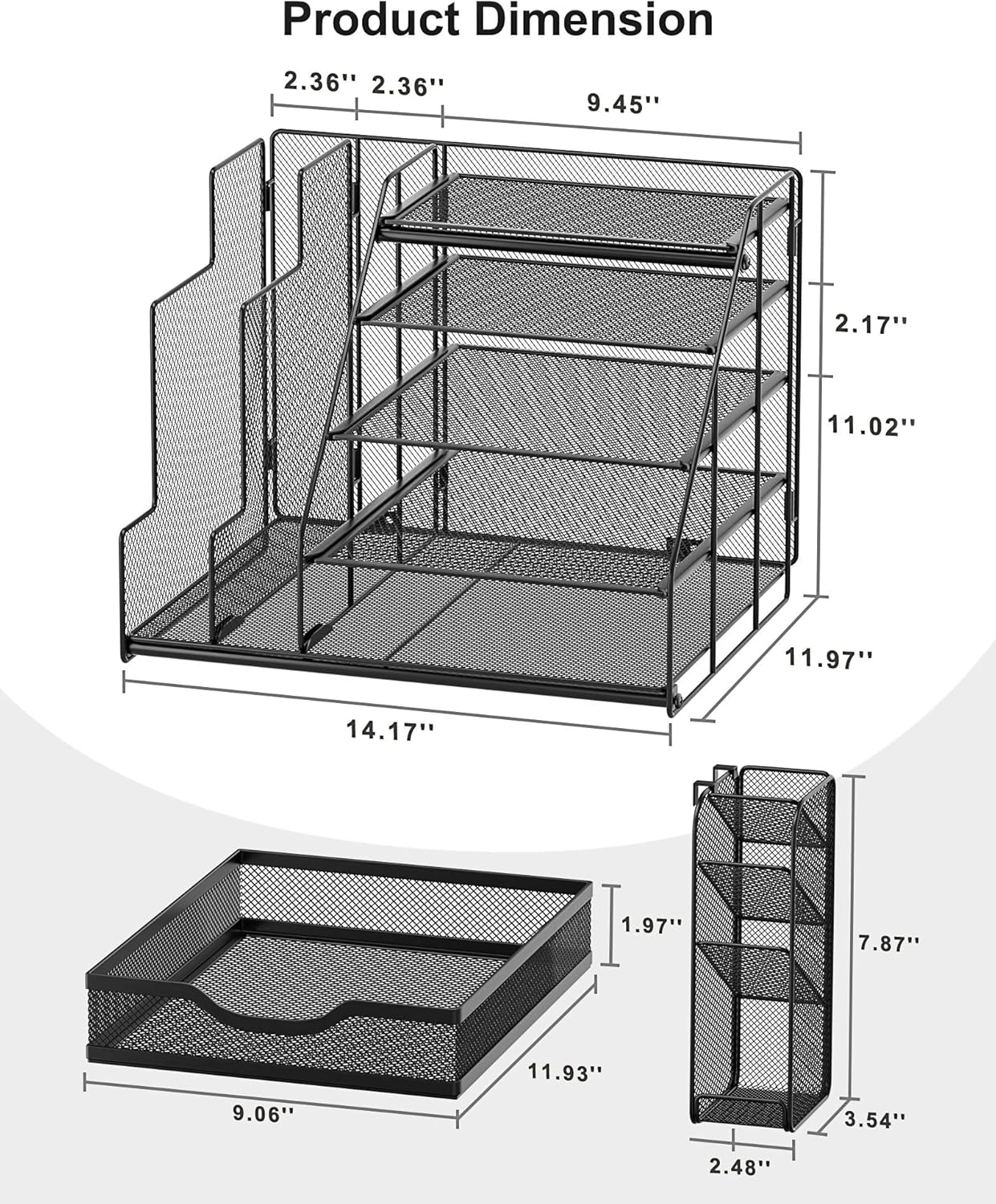 Product Dimension

2.36'' 2.36'' 9.45''

2.17''

11.02''

11.97''

14.17''

1.97''

11.93''

9.06''

7.87''

3.54''

2.48''